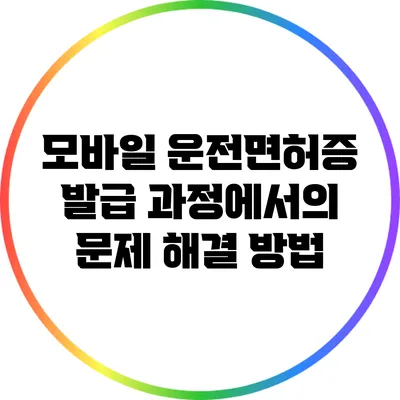 모바일 운전면허증 발급 과정에서의 문제 해결 방법