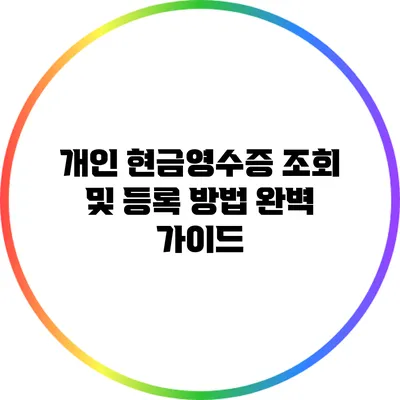 개인 현금영수증 조회 및 등록 방법 완벽 가이드