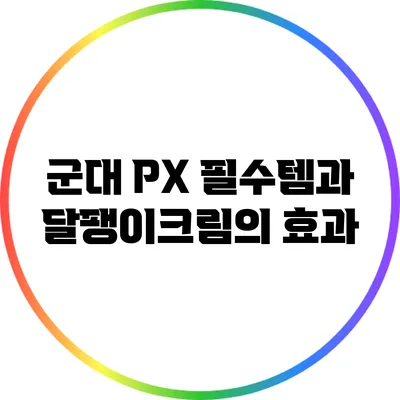 군대 PX 필수템과 달팽이크림의 효과