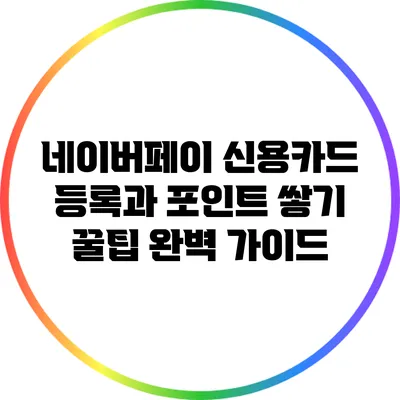 네이버페이 신용카드 등록과 포인트 쌓기 꿀팁 완벽 가이드