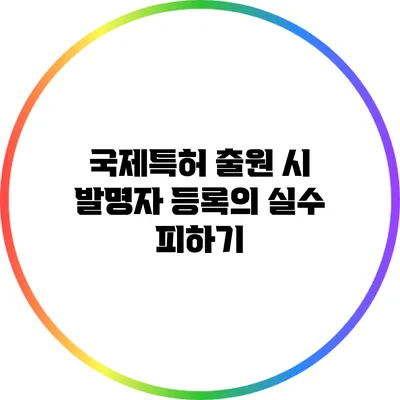 국제특허 출원 시 발명자 등록의 실수 피하기